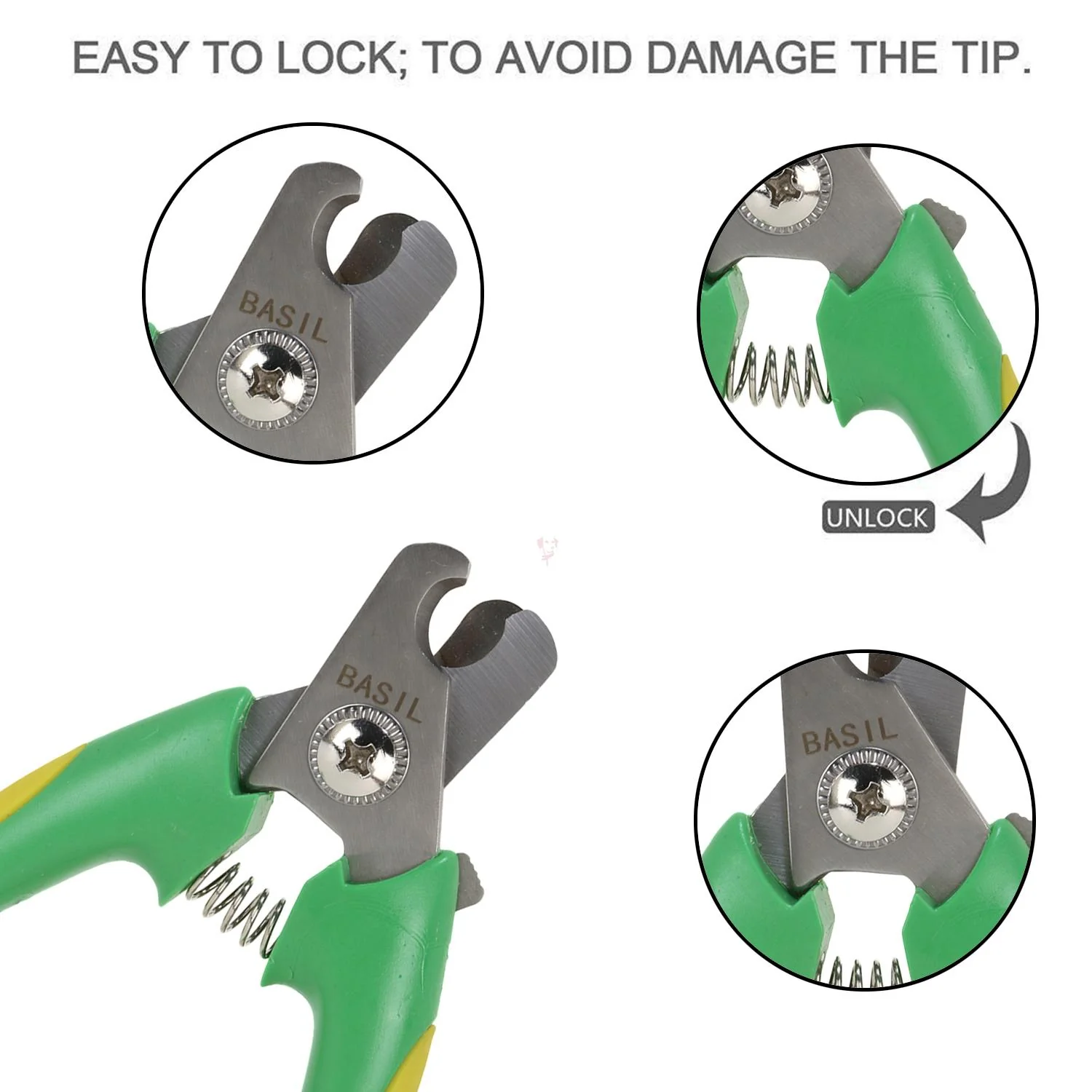 EASY TO LOCK; TO AVOID DAMAGE THE TIP.

BASIL

UNLOCK

BASIL

BASIL